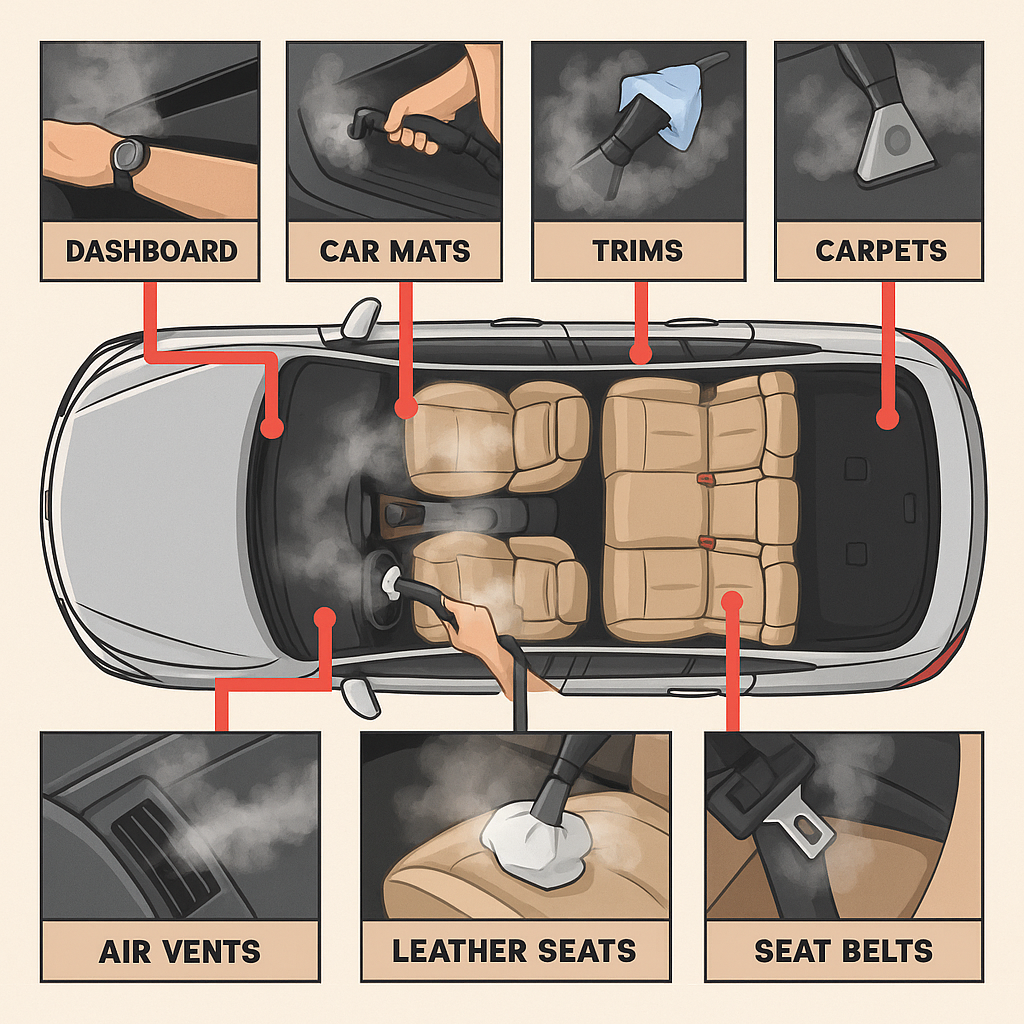 DASHBOARD

CAR MATS

TRIMS

CARPETS

AIR VENTS

LEATHER SEATS

SEAT BELTS